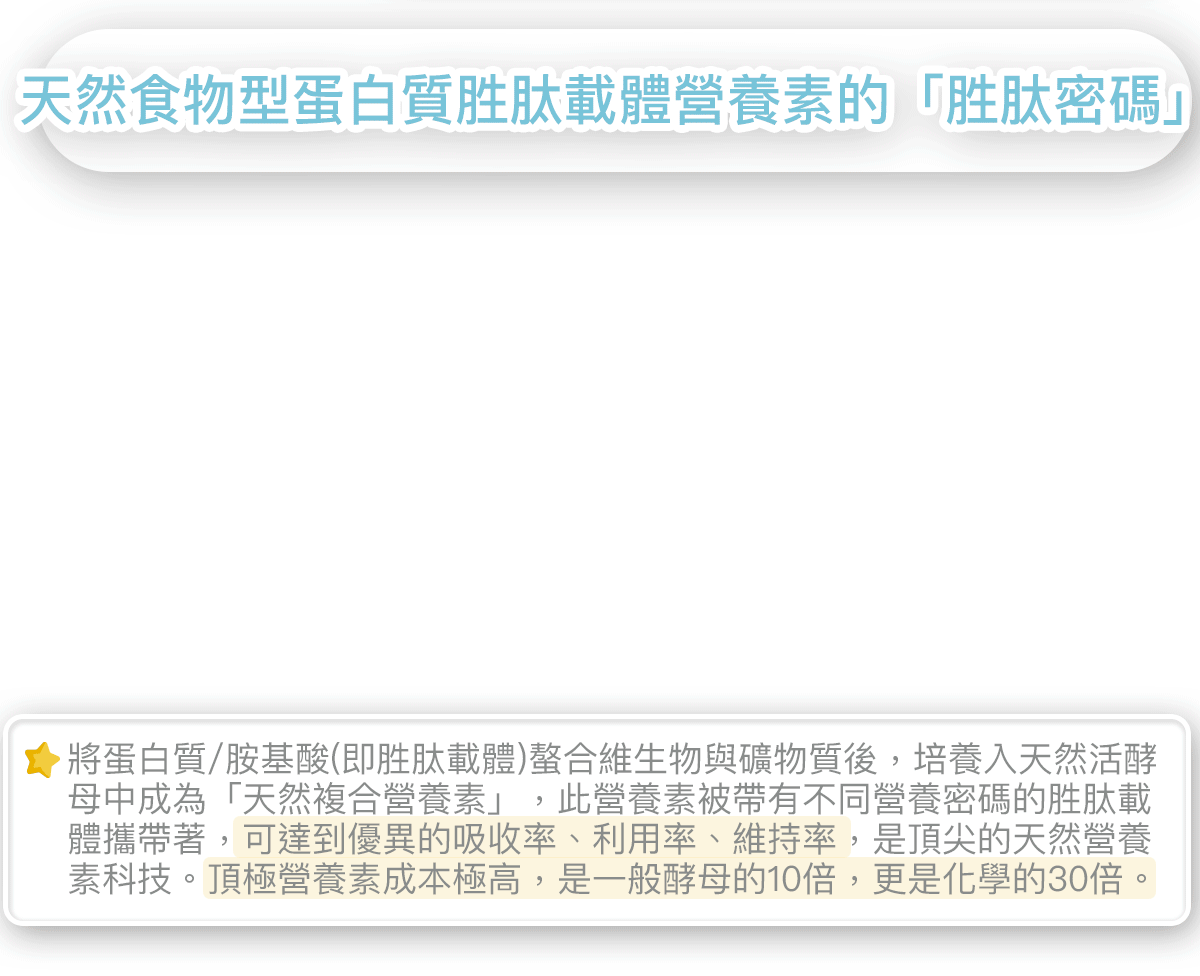 天然食物型蛋白質胜肽載體營養素的「胜肽密碼」

將蛋白質/胺基酸(即胜肽載體)螯合維生物與礦物質後，培養入天然活酵母中成為「天然複合營養素」，此營養素被帶有不同營養密碼的胜肽載體攜帶著，可達到優異的吸收率、利用率、維持率，是頂尖的天然營養素科技。頂極營養素成本極高，是一般酵母的10倍，更是化學的30倍。